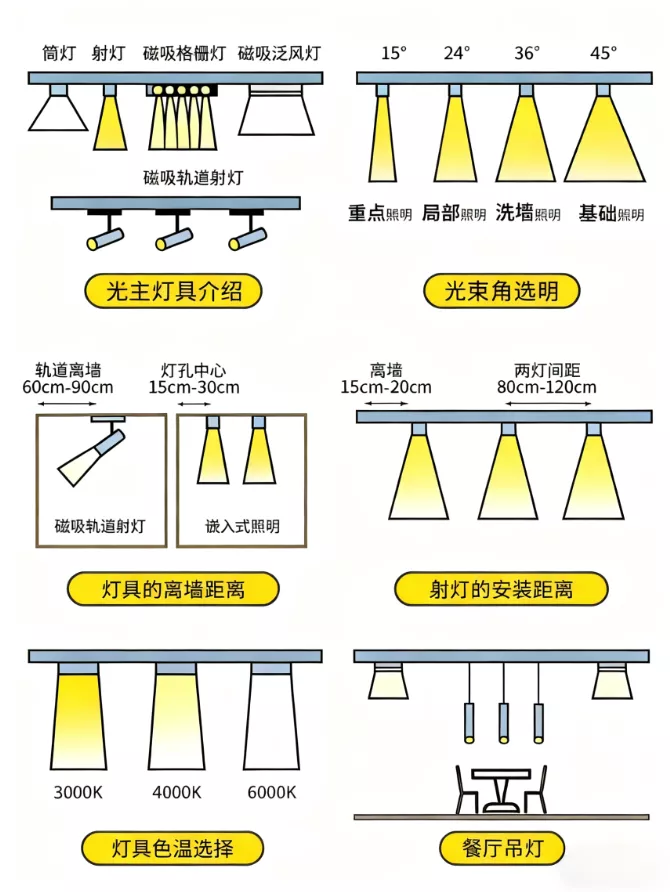 筒灯 射灯 磁吸格栅灯 磁吸泛风灯

磁吸轨道射灯

光主灯具介绍

15° 24° 36° 45°

重点照明 局部照明 洗墙照明 基础照明

光束角选明

轨道离墙
60cm-90cm

灯孔中心
15cm-30cm

磁吸轨道射灯

嵌入式照明

灯具的离墙距离

离墙
15cm-20cm

两灯间距
80cm-120cm

射灯的安装距离

3000K 4000K 6000K

灯具色温选择

餐厅吊灯